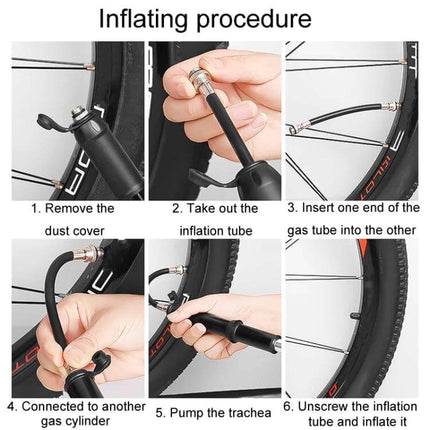 Inflating procedure

1. Remove the dust cover

2. Take out the inflation tube

3. Insert one end of the gas tube into the other

4. Connected to another gas cylinder

5. Pump the trachea

6. Unscrew the inflation tube and inflate it