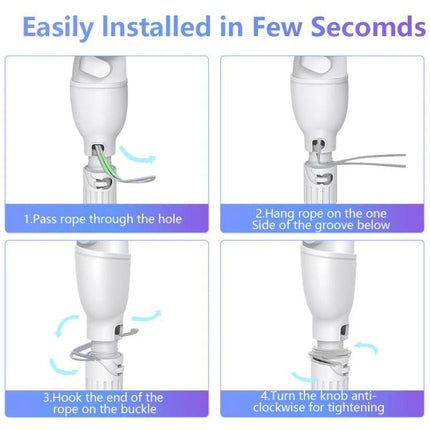 Easily Installed in Few Secomds

1.Pass rope through the hole

2.Hang rope on the one Side of the groove below

3.Hook the end of the rope on the buckle

4.Turn the knob anti-clockwise for tightening