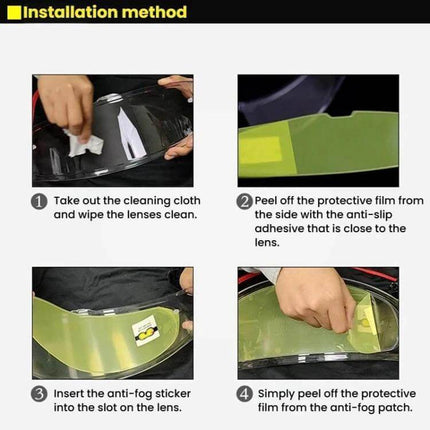 Installation method

1 Take out the cleaning cloth and wipe the lenses clean.

2 Peel off the protective film from the side with the anti-slip adhesive that is close to the lens.

3 Insert the anti-fog sticker into the slot on the lens.

4 Simply peel off the protective film from the anti-fog patch.