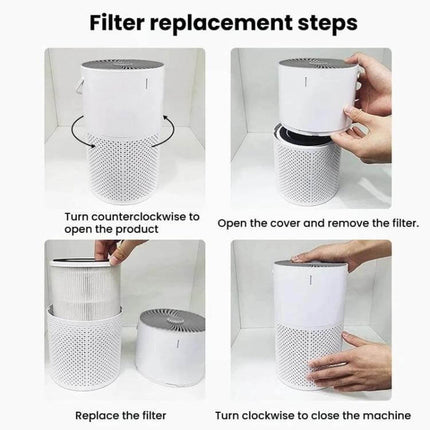 Filter replacement steps

Turn counterclockwise to open the product

Open the cover and remove the filter.

Replace the filter

Turn clockwise to close the machine