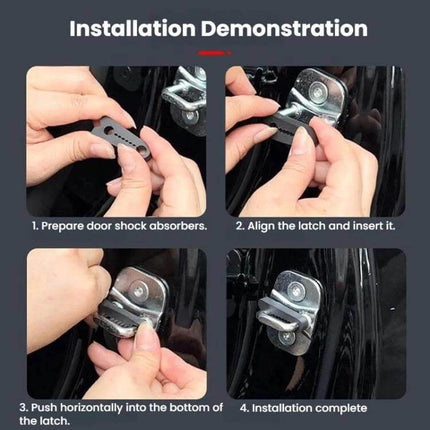 Installation Demonstration

1. Prepare door shock absorbers.

2. Align the latch and insert it.

3. Push horizontally into the bottom of the latch.

4. Installation complete