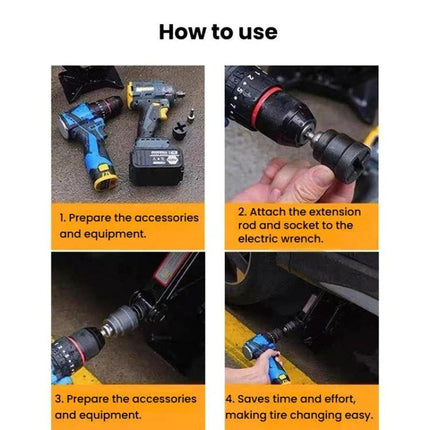 How to use

1. Prepare the accessories and equipment.

2. Attach the extension rod and socket to the electric wrench.

3. Prepare the accessories and equipment.

4. Saves time and effort, making tire changing easy.