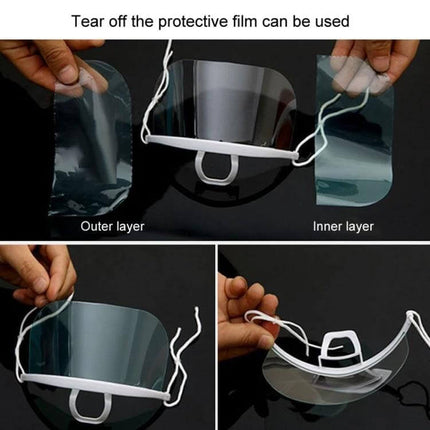 Tear off the protective film can be used

Outer layer

Inner layer