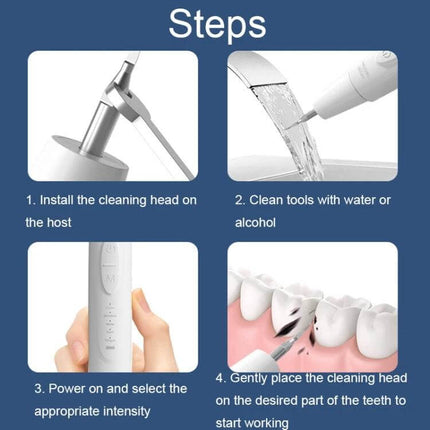 Steps

1. Install the cleaning head on the host

2. Clean tools with water or alcohol

M

3. Power on and select the appropriate intensity

4. Gently place the cleaning head on the desired part of the teeth to start working