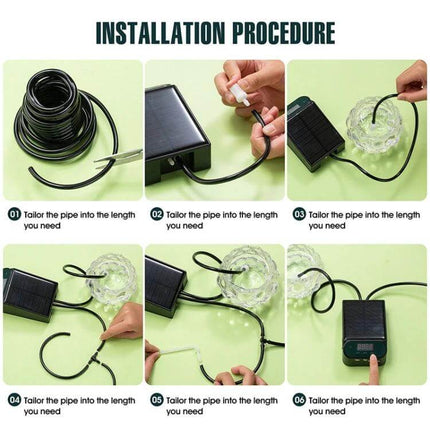 INSTALLATION PROCEDURE

01 Tailor the pipe into the length you need

02 Tailor the pipe into the length you need

03 Tailor the pipe into the length you need

04 Tailor the pipe into the length you need

05 Tailor the pipe into the length you need

06 Tailor the pipe into the length you need