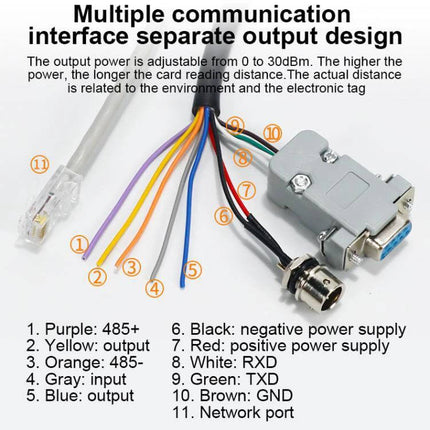 Multiple communication interface separate output design

The output power is adjustable from 0 to 30dBm. The higher the power, the longer the card reading distance.The actual distance is related to the environment and the electronic tag

⑪

⑨ ⑩

⑧

⑦

⑥

①

② ③

④ ⑤

1. Purple: 485+
2. Yellow: output
3. Orange: 485-
4. Gray: input
5. Blue: output

6. Black: negative power supply
7. Red: positive power supply
8. White: RXD
9. Green: TXD
10. Brown: GND
11. Network port