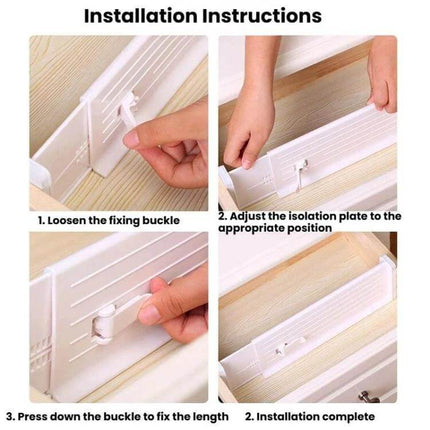 Installation Instructions

1. Loosen the fixing buckle

2. Adjust the isolation plate to the appropriate position

3. Press down the buckle to fix the length

2. Installation complete