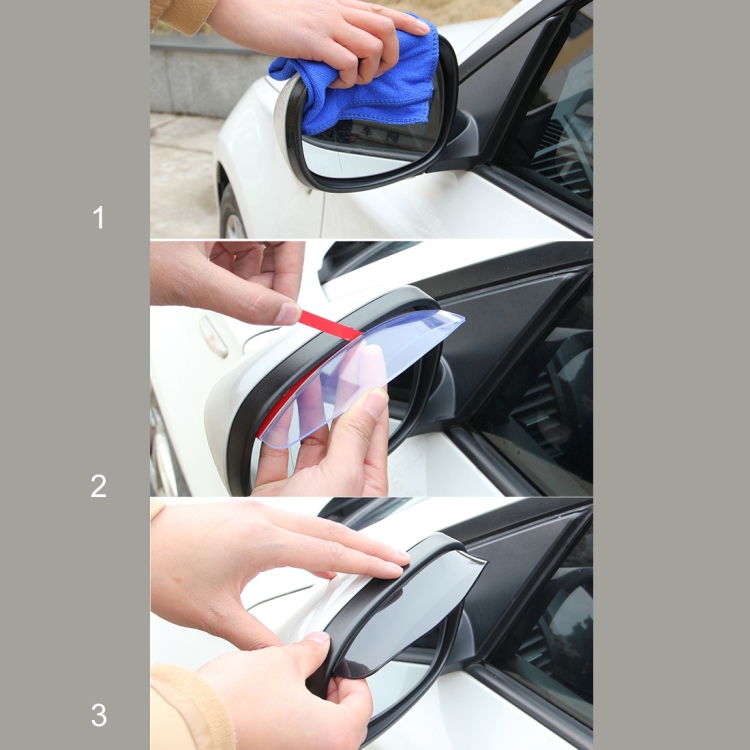 1

2

3