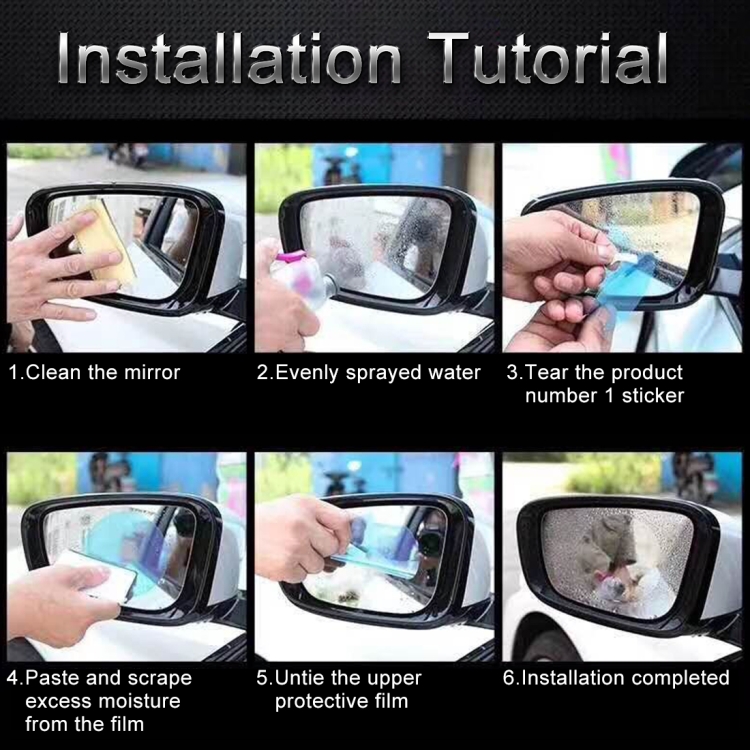 Installation Tutorial

1.Clean the mirror

2.Evenly sprayed water

3.Tear the product number 1 sticker

4.Paste and scrape excess moisture from the film

5.Untie the upper protective film

6.Installation completed