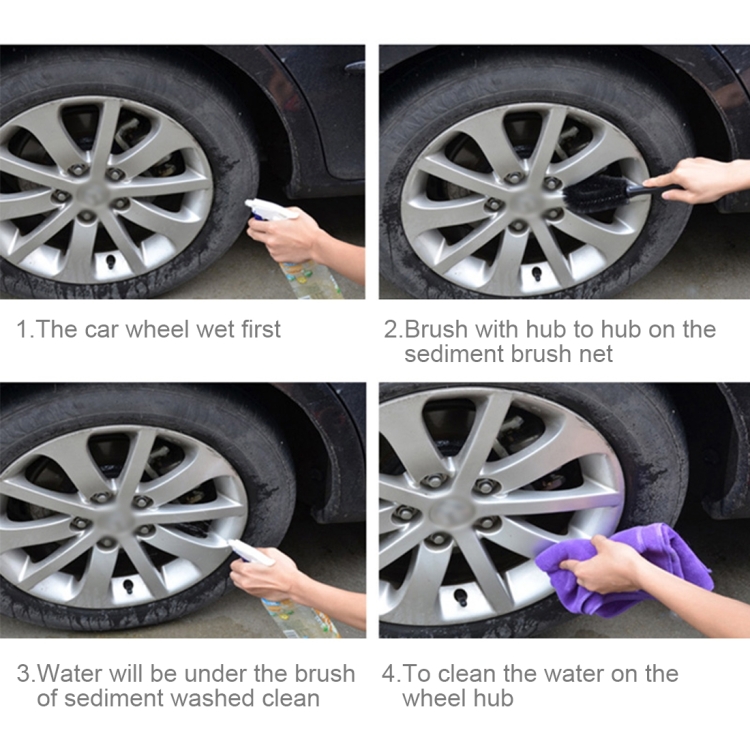 1.The car wheel wet first

2.Brush with hub to hub on the sediment brush net

3.Water will be under the brush of sediment washed clean

4.To clean the water on the wheel hub