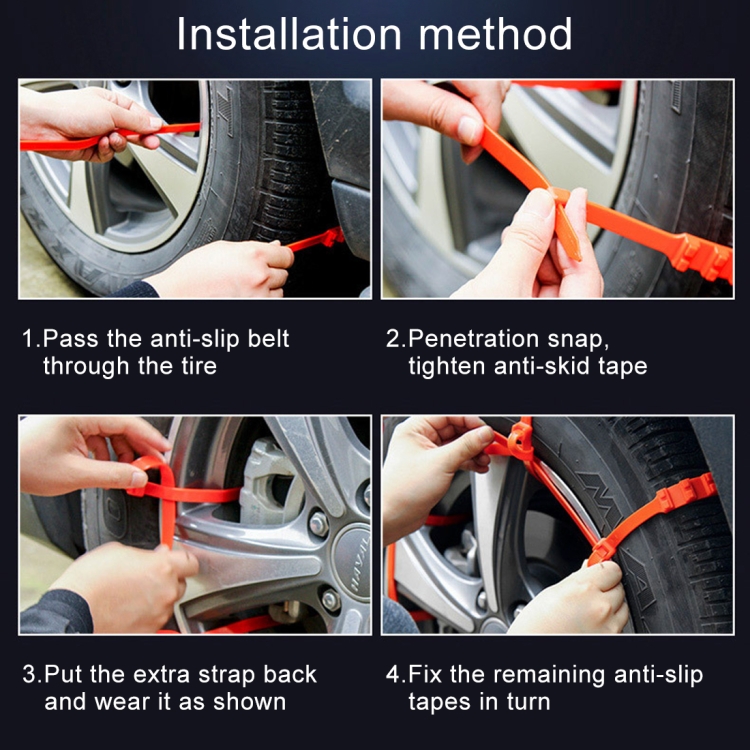 Installation method

1.Pass the anti-slip belt through the tire

2.Penetration snap, tighten anti-skid tape

3.Put the extra strap back and wear it as shown

4.Fix the remaining anti-slip tapes in turn