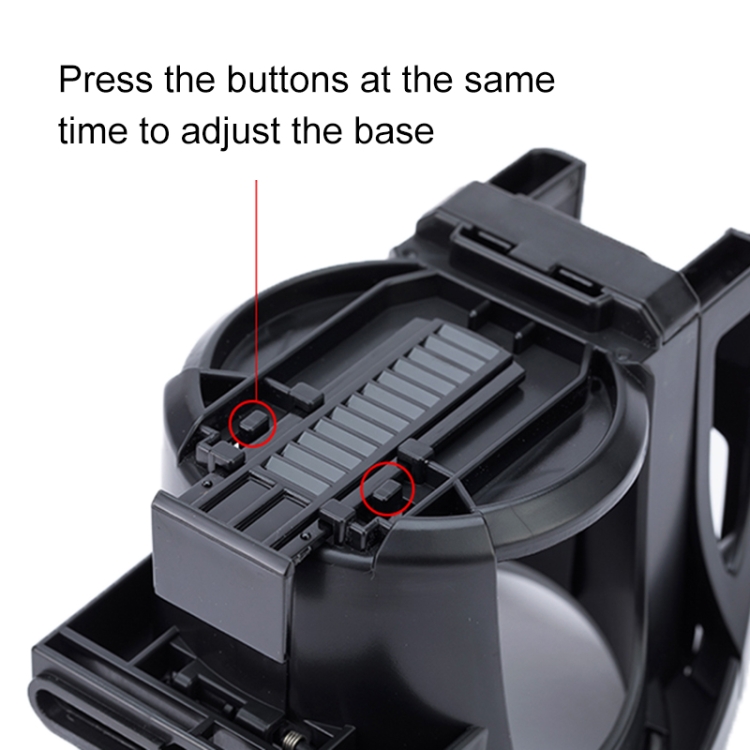 Press the buttons at the same time to adjust the base