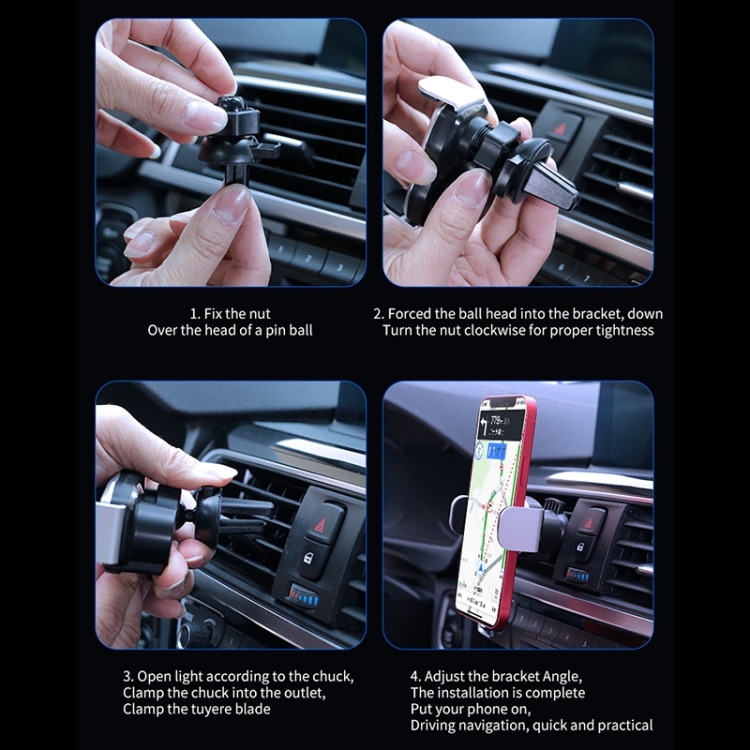 1. Fix the nut
Over the head of a pin ball

2. Forced the ball head into the bracket, down
Turn the nut clockwise for proper tightness

3. Open light according to the chuck,
Clamp the chuck into the outlet,
Clamp the tuyere blade

4. Adjust the bracket Angle,
The installation is complete
Put your phone on,
Driving navigation, quick and practical