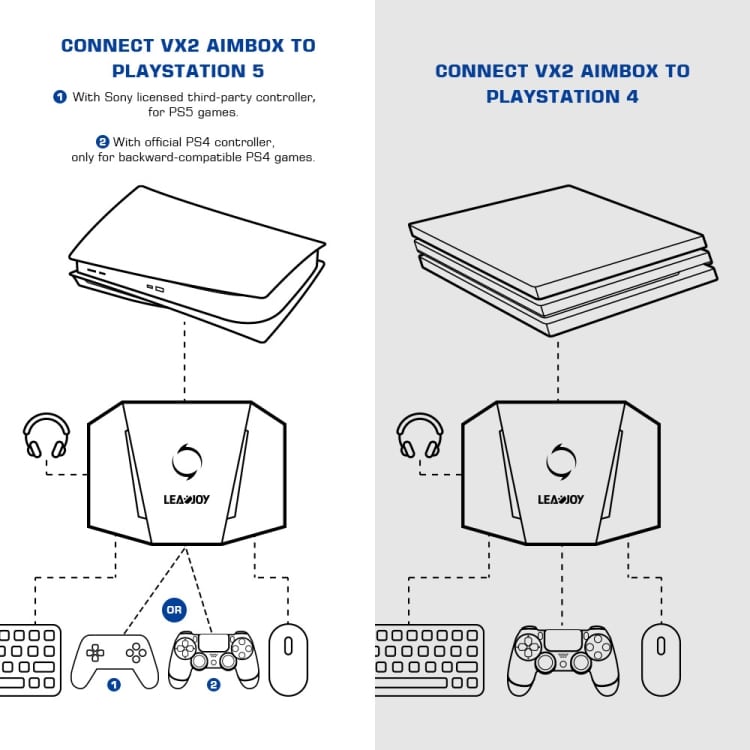 CONNECT VX2 AIMBOX TO PLAYSTATION 5

1 With Sony licensed third-party controller, for PS5 games.

2 With official PS4 controller, only for backward-compatible PS4 games.

LEADJOY

OR

1

2

CONNECT VX2 AIMBOX TO PLAYSTATION 4

LEADJOY