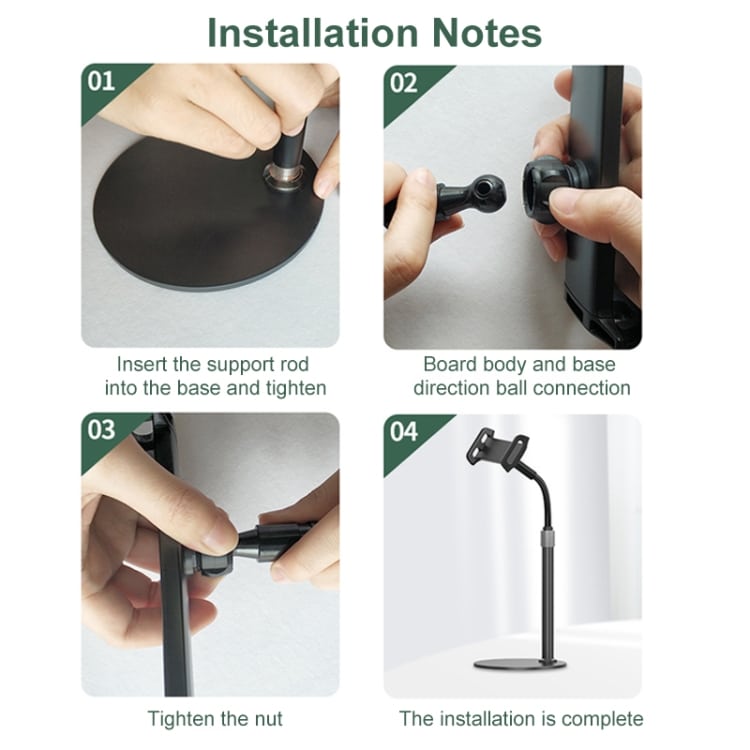 Installation Notes

01

Insert the support rod into the base and tighten

02

Board body and base direction ball connection

03

Tighten the nut

04

The installation is complete