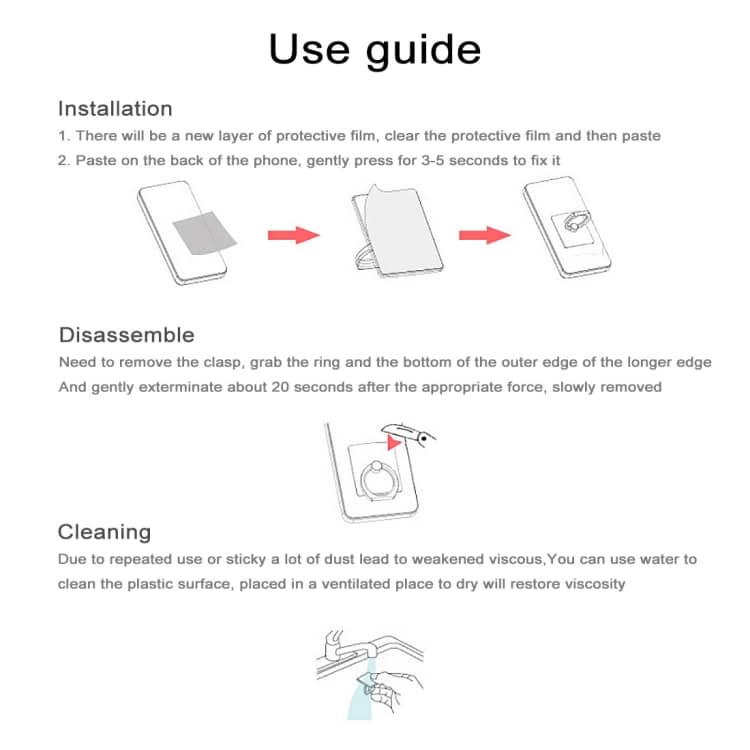 Use guide

Installation

1. There will be a new layer of protective film, clear the protective film and then paste
2. Paste on the back of the phone, gently press for 3-5 seconds to fix it

Disassemble

Need to remove the clasp, grab the ring and the bottom of the outer edge of the longer edge And gently exterminate about 20 seconds after the appropriate force, slowly removed

Cleaning

Due to repeated use or sticky a lot of dust lead to weakened viscous,You can use water to clean the plastic surface, placed in a ventilated place to dry will restore viscosity