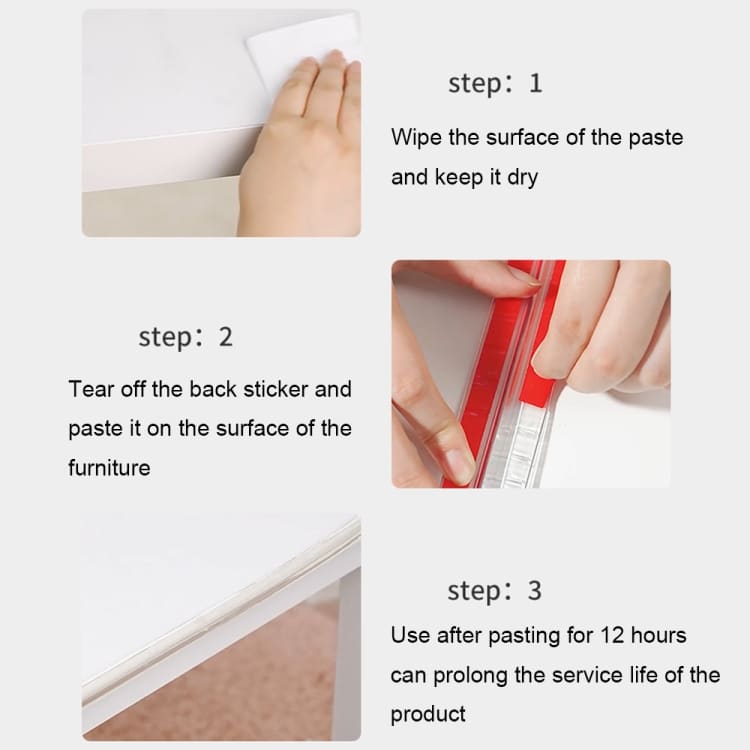 step: 1

Wipe the surface of the paste and keep it dry

step: 2

Tear off the back sticker and paste it on the surface of the furniture

step: 3

Use after pasting for 12 hours can prolong the service life of the product