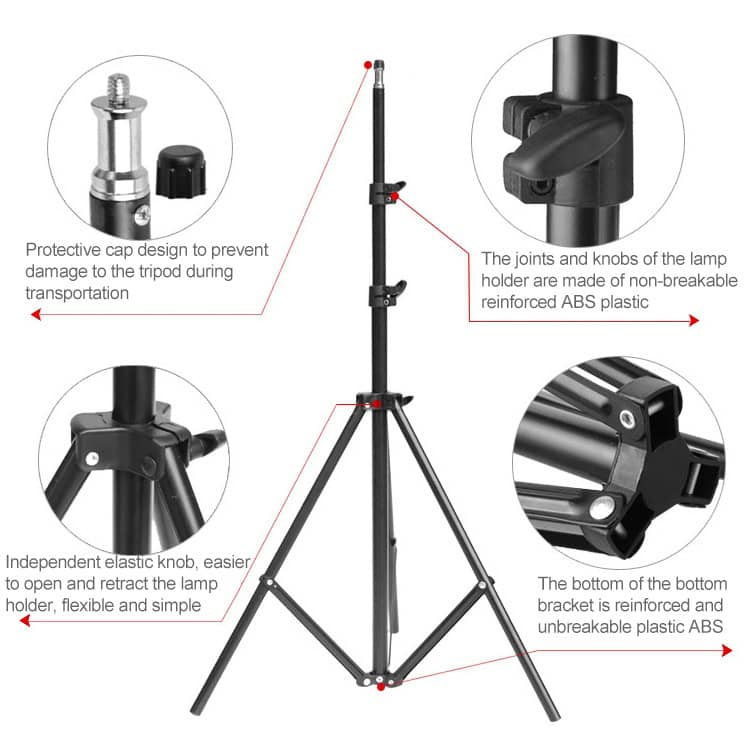 Protective cap design to prevent damage to the tripod during transportation

The joints and knobs of the lamp holder are made of non-breakable reinforced ABS plastic

Independent elastic knob, easier to open and retract the lamp holder, flexible and simple

The bottom of the bottom bracket is reinforced and unbreakable plastic ABS