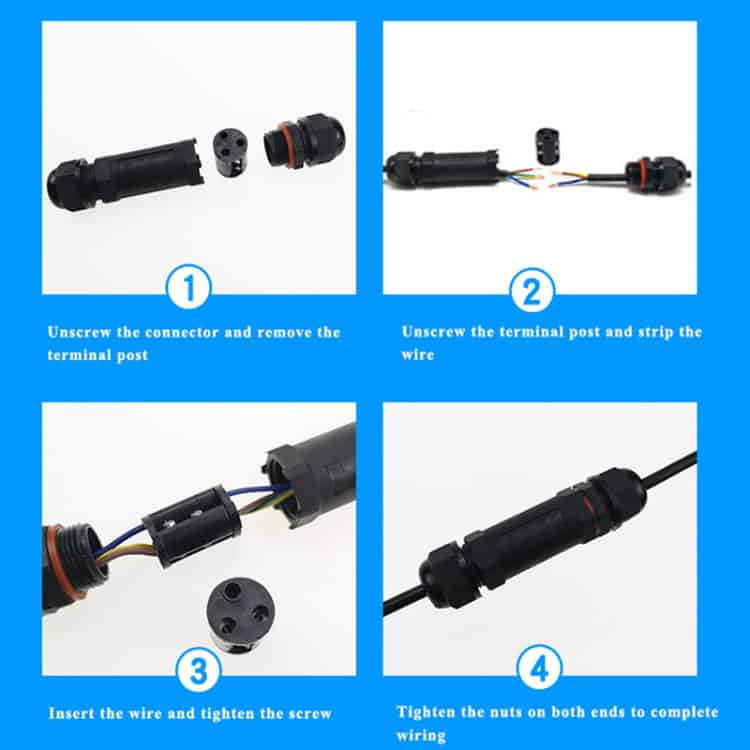 1

Unscrew the connector and remove the terminal post

2

Unscrew the terminal post and strip the wire

3

Insert the wire and tighten the screw

4

Tighten the nuts on both ends to complete wiring