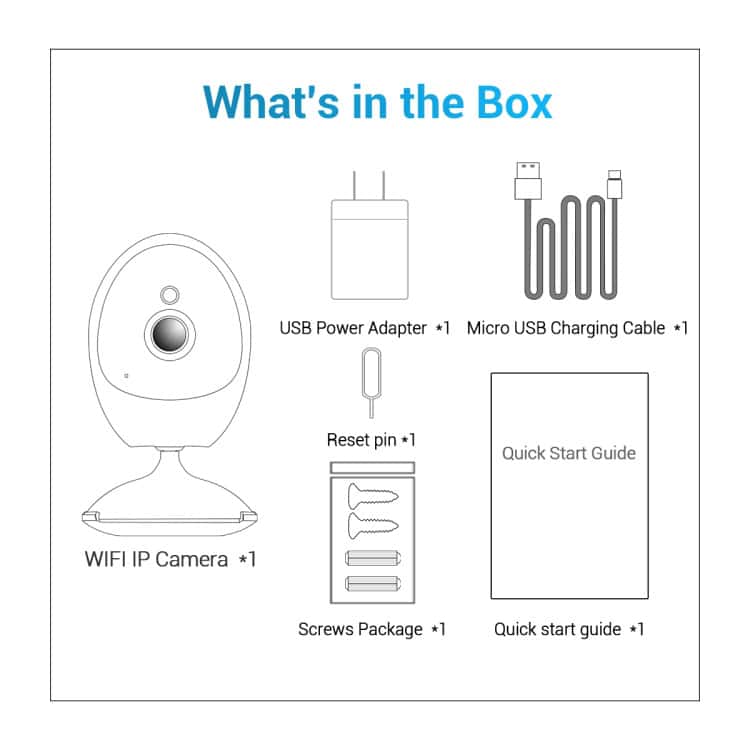 What's in the Box

USB Power Adapter *1

Micro USB Charging Cable *1

Reset pin *1

Quick Start Guide

WIFI IP Camera *1

Screws Package *1

Quick start guide *1