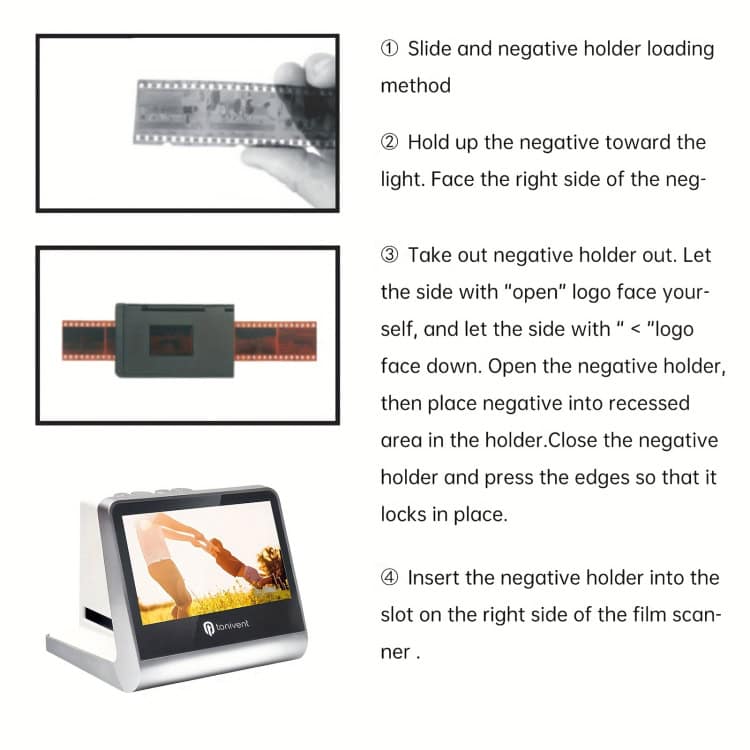 ① Slide and negative holder loading method

② Hold up the negative toward the light. Face the right side of the neg-

③ Take out negative holder out. Let the side with "open" logo face yourself, and let the side with " < "logo face down. Open the negative holder, then place negative into recessed area in the holder.Close the negative holder and press the edges so that it locks in place.

④ Insert the negative holder into the slot on the right side of the film scanner .

tonivent