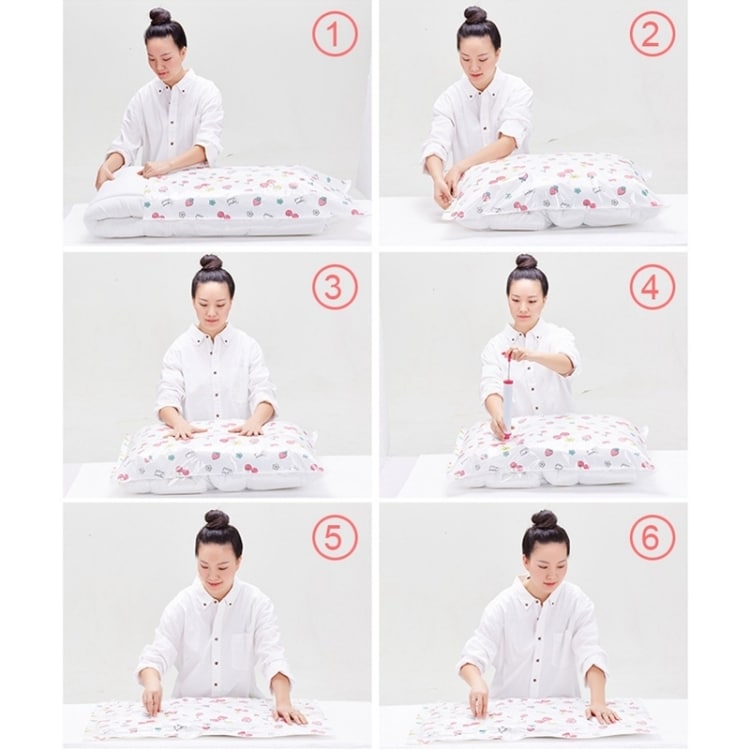 1

2

3

4

5

6