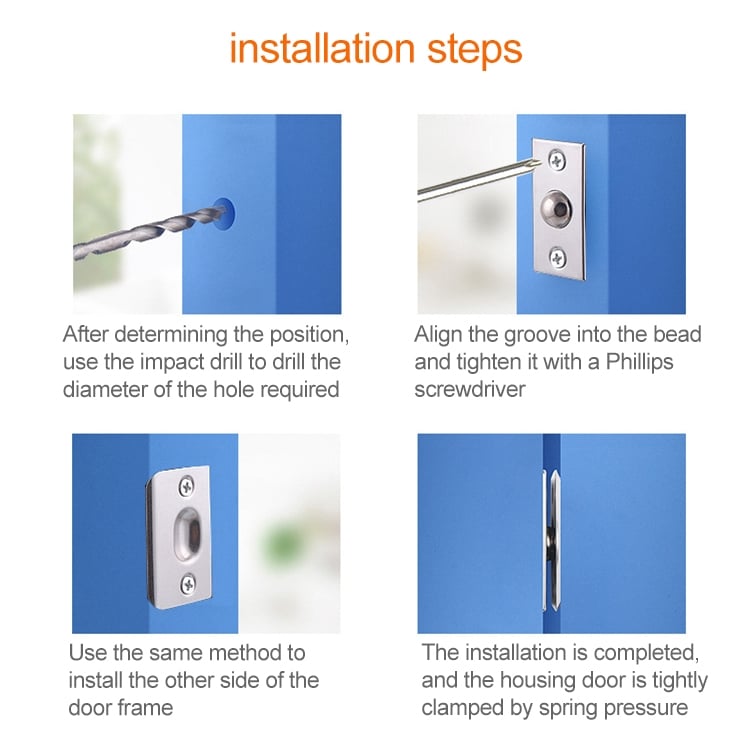 installation steps

After determining the position, use the impact drill to drill the diameter of the hole required

Align the groove into the bead and tighten it with a Phillips screwdriver

Use the same method to install the other side of the door frame

The installation is completed, and the housing door is tightly clamped by spring pressure