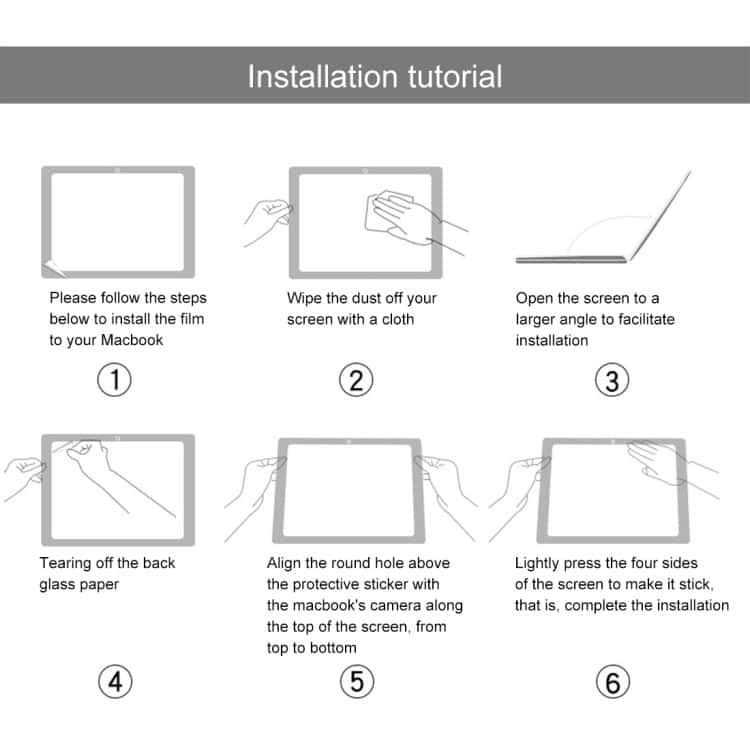 Installation tutorial

Please follow the steps below to install the film to your Macbook

①

Wipe the dust off your screen with a cloth

②

Open the screen to a larger angle to facilitate installation

③

Tearing off the back glass paper

④

Align the round hole above the protective sticker with the macbook's camera along the top of the screen, from top to bottom

⑤

Lightly press the four sides of the screen to make it stick, that is, complete the installation

⑥