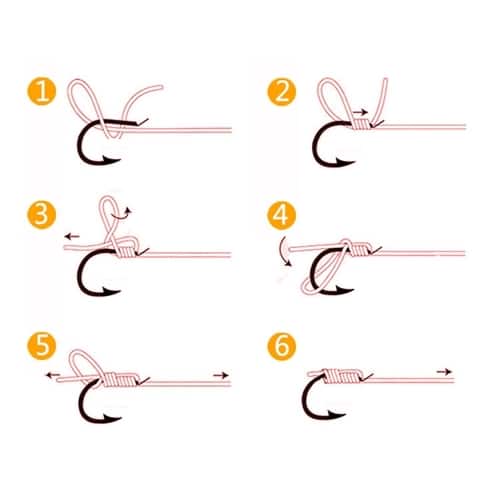 1
2
3
4
5
6