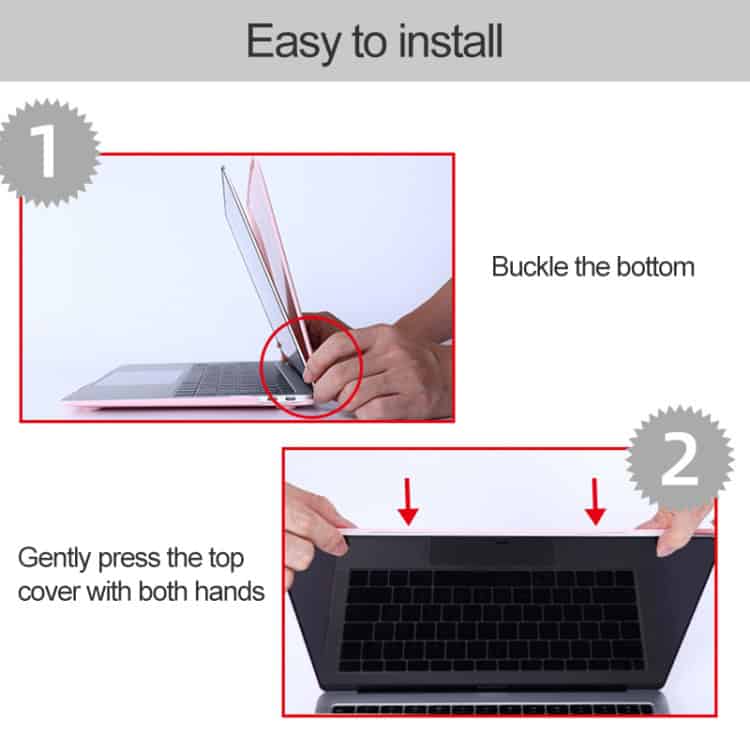 Easy to install

1

Buckle the bottom

2

Gently press the top cover with both hands