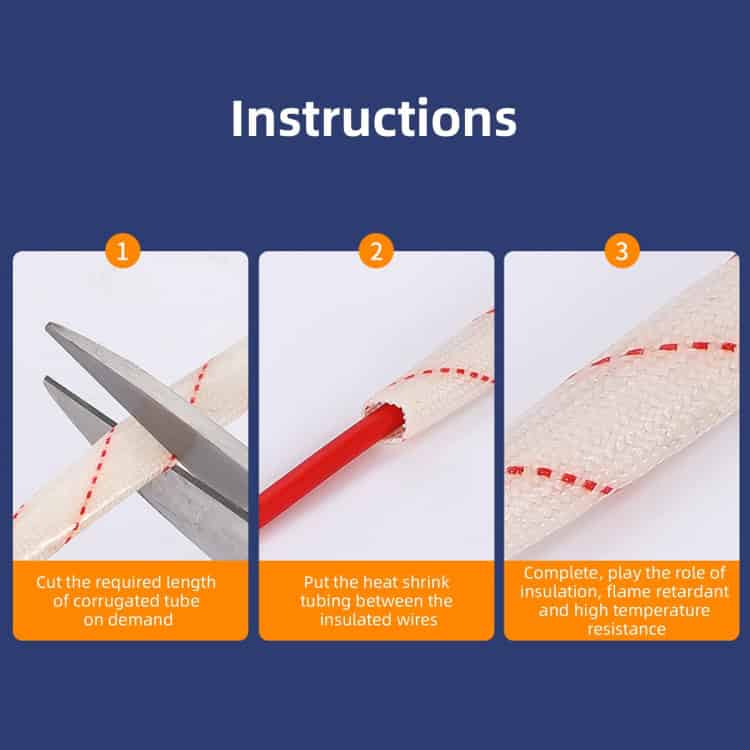 Instructions

1

Cut the required length of corrugated tube on demand

2

Put the heat shrink tubing between the insulated wires

3

Complete, play the role of insulation, flame retardant and high temperature resistance