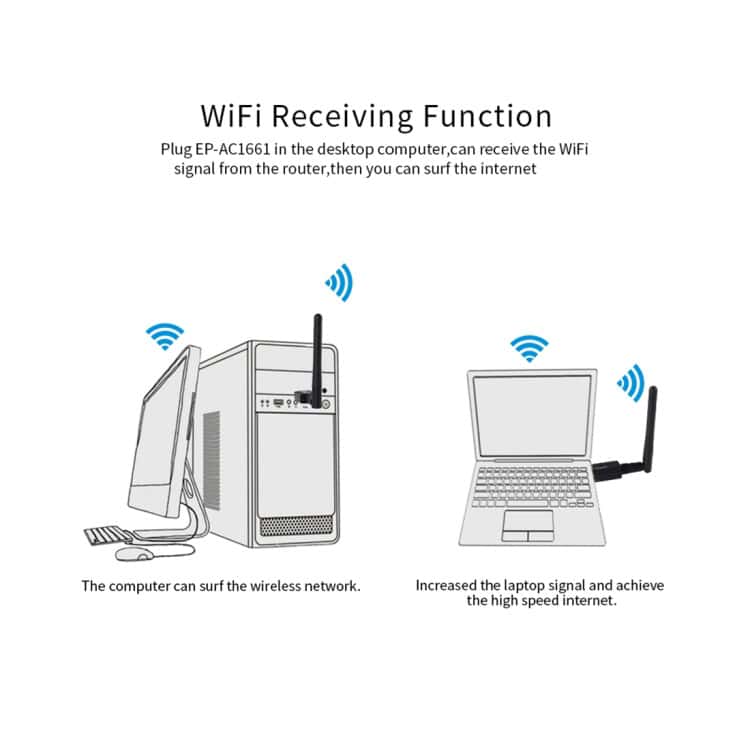 WiFi Receiving Function

Plug EP-AC1661 in the desktop computer,can receive the WiFi signal from the router,then you can surf the internet

The computer can surf the wireless network.

Increased the laptop signal and achieve the high speed internet.