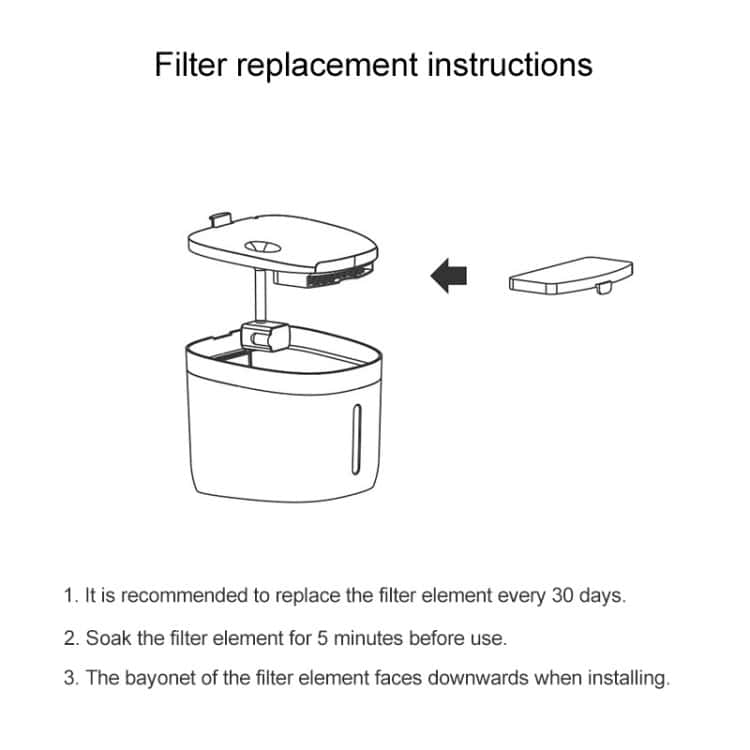 Filter replacement instructions

1. It is recommended to replace the filter element every 30 days.

2. Soak the filter element for 5 minutes before use.

3. The bayonet of the filter element faces downwards when installing.