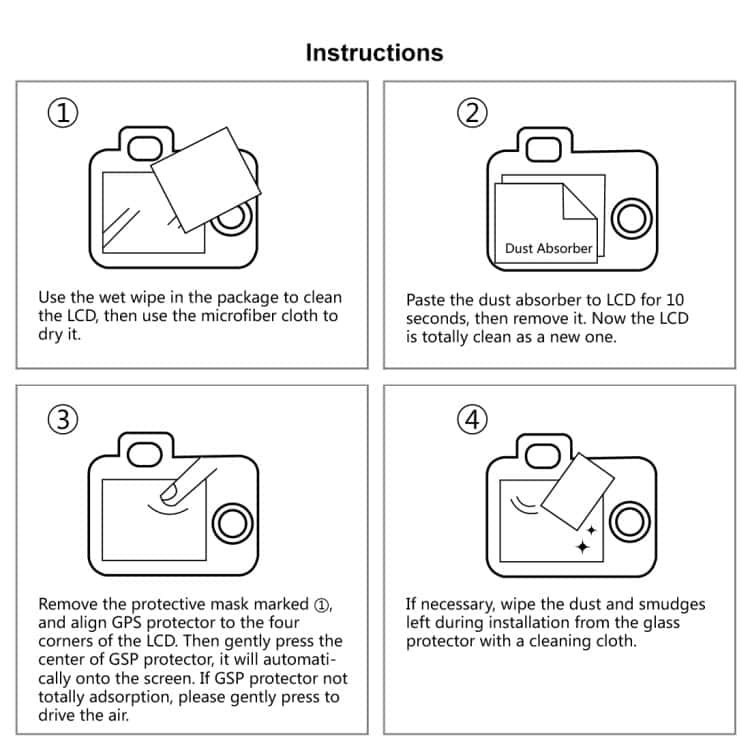 Instructions

①

Use the wet wipe in the package to clean the LCD, then use the microfiber cloth to dry it.

②

Dust Absorber

Paste the dust absorber to LCD for 10 seconds, then remove it. Now the LCD is totally clean as a new one.

③

Remove the protective mask marked ①, and align GPS protector to the four corners of the LCD. Then gently press the center of GSP protector, it will automatically onto the screen. If GSP protector not totally adsorption, please gently press to drive the air.

④

If necessary, wipe the dust and smudges left during installation from the glass protector with a cleaning cloth.