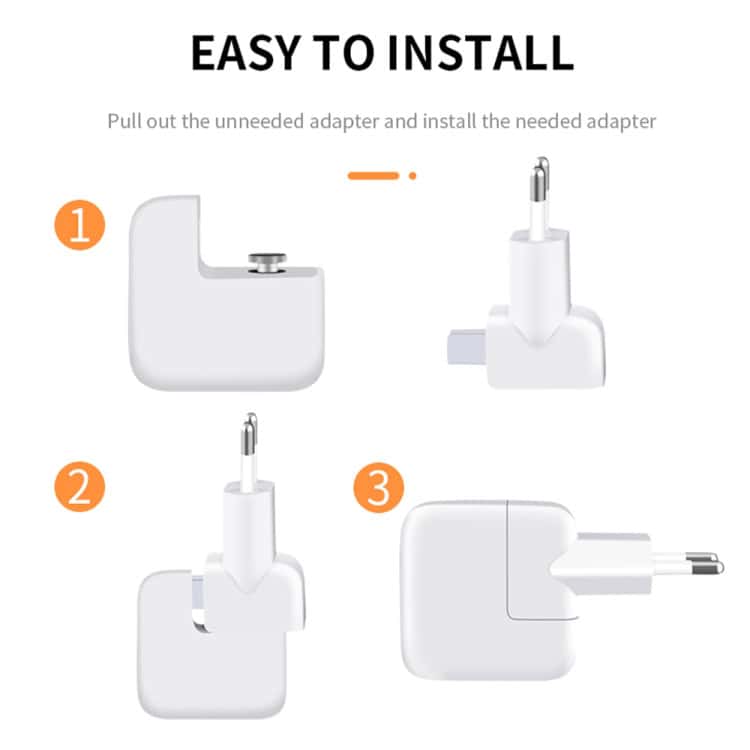 EASY TO INSTALL

Pull out the unneeded adapter and install the needed adapter

1

2

3