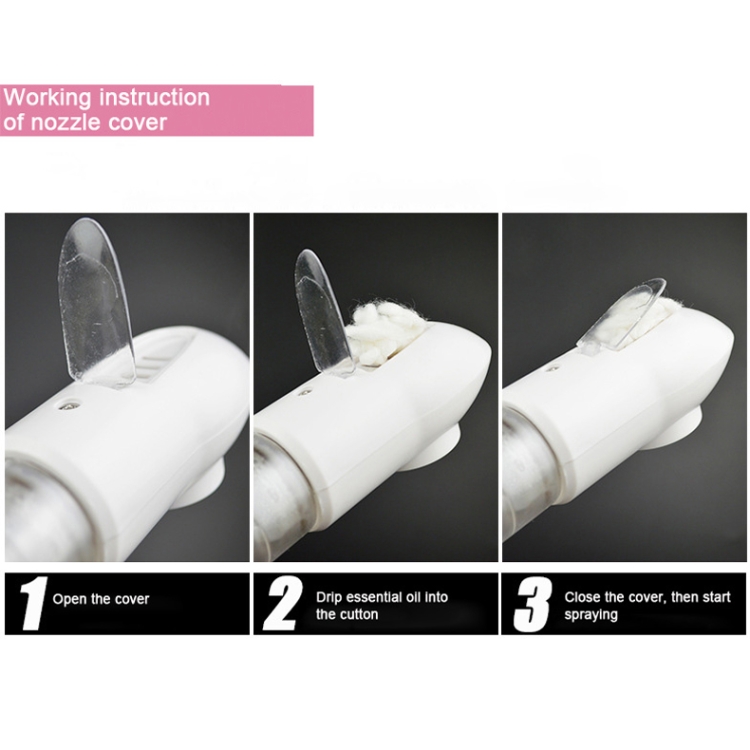 Working instruction of nozzle cover

1 Open the cover

2 Drip essential oil into the cutton

3 Close the cover, then start spraying