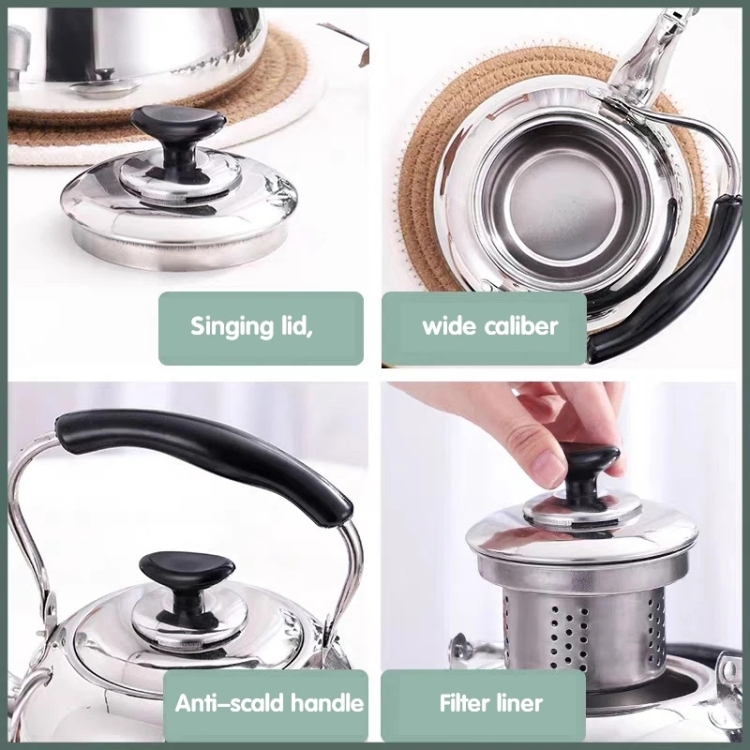 Singing lid,

wide caliber

Anti-scald handle

Filter liner