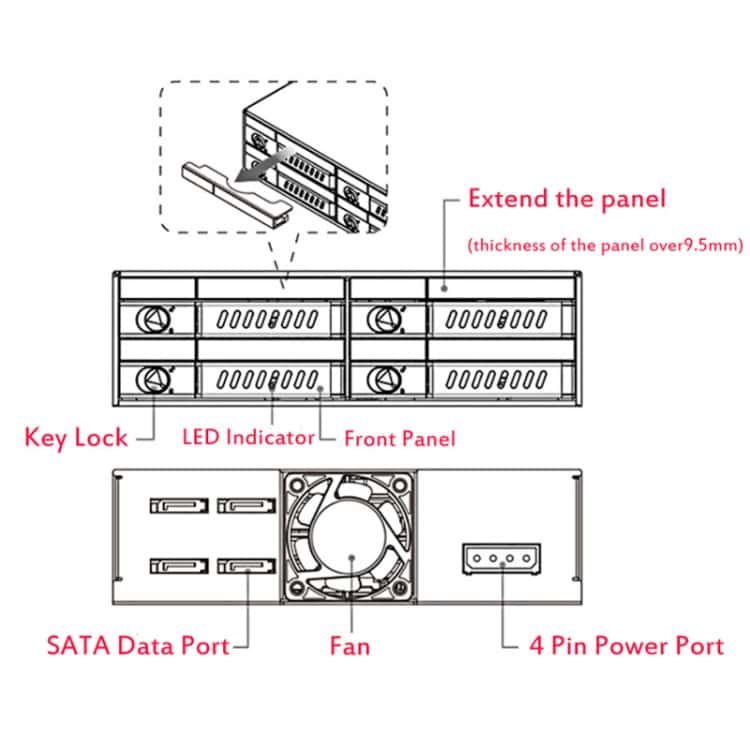 Extend the panel
(thickness of the panel over9.5mm)

Key Lock
LED Indicator
Front Panel

SATA Data Port
Fan
4 Pin Power Port