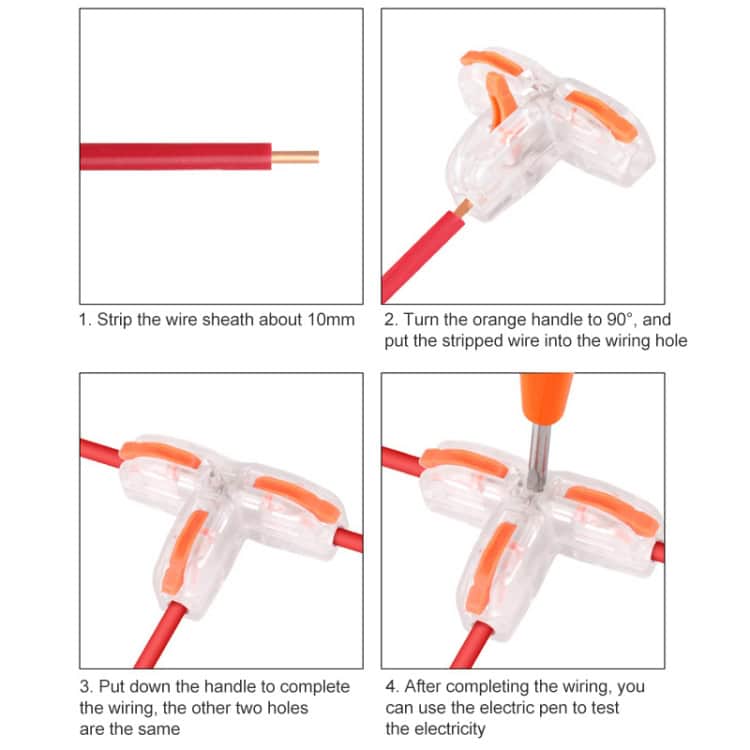 1. Strip the wire sheath about 10mm

2. Turn the orange handle to 90°, and put the stripped wire into the wiring hole

3. Put down the handle to complete the wiring, the other two holes are the same

4. After completing the wiring, you can use the electric pen to test the electricity