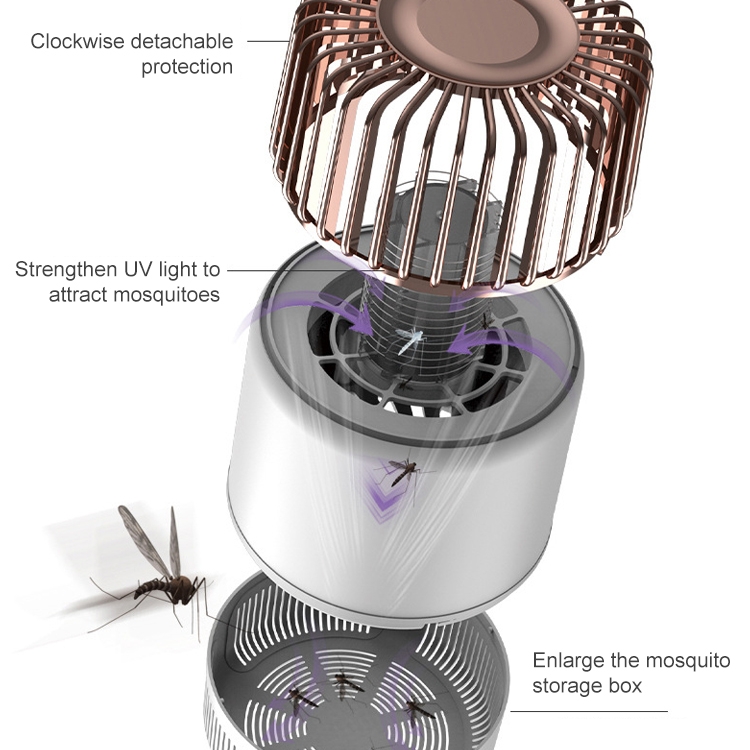 Clockwise detachable protection

Strengthen UV light to attract mosquitoes

Enlarge the mosquito storage box