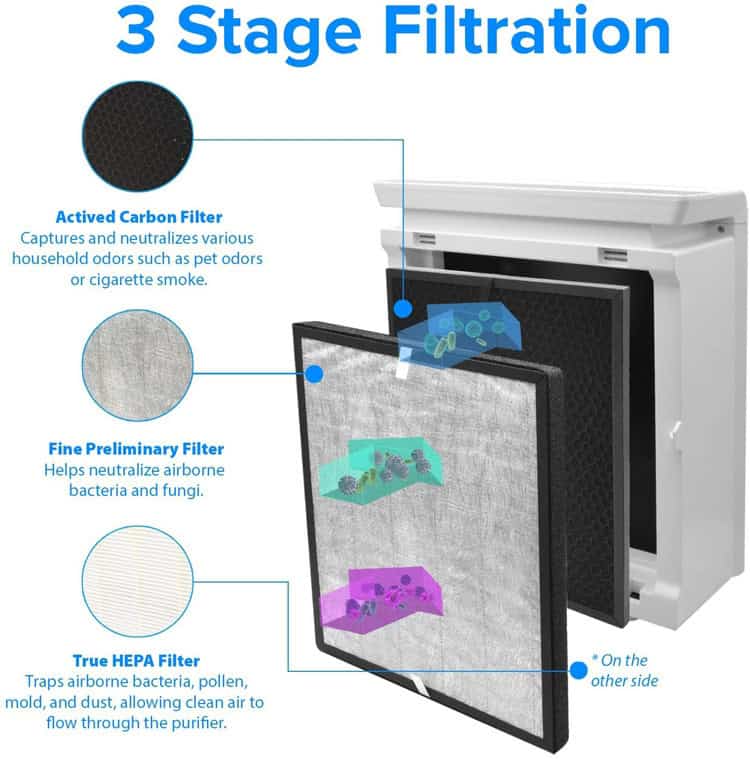 3 Stage Filtration

Actived Carbon Filter
Captures and neutralizes various household odors such as pet odors or cigarette smoke.

Fine Preliminary Filter
Helps neutralize airborne bacteria and fungi.

True HEPA Filter
Traps airborne bacteria, pollen, mold, and dust, allowing clean air to flow through the purifier.

* On the other side