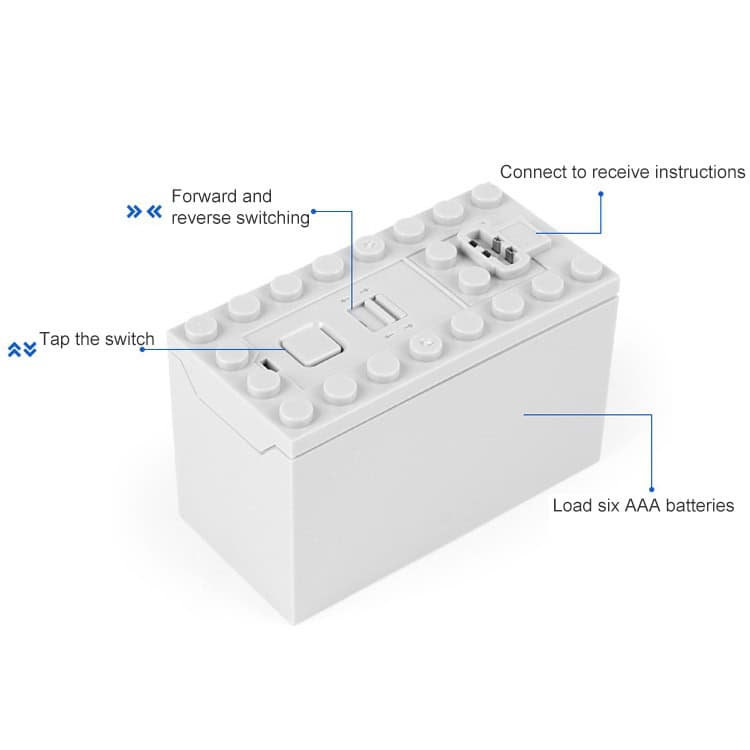 Connect to receive instructions

Forward and reverse switching

Tap the switch

Load six AAA batteries