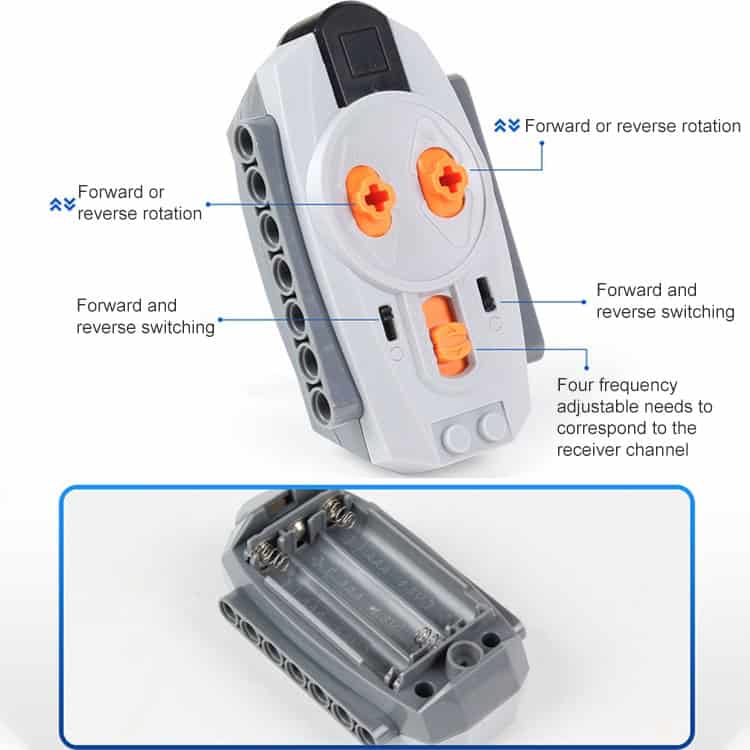 Forward or reverse rotation

Forward or reverse rotation

Forward and reverse switching

Forward and reverse switching

Four frequency adjustable needs to correspond to the receiver channel