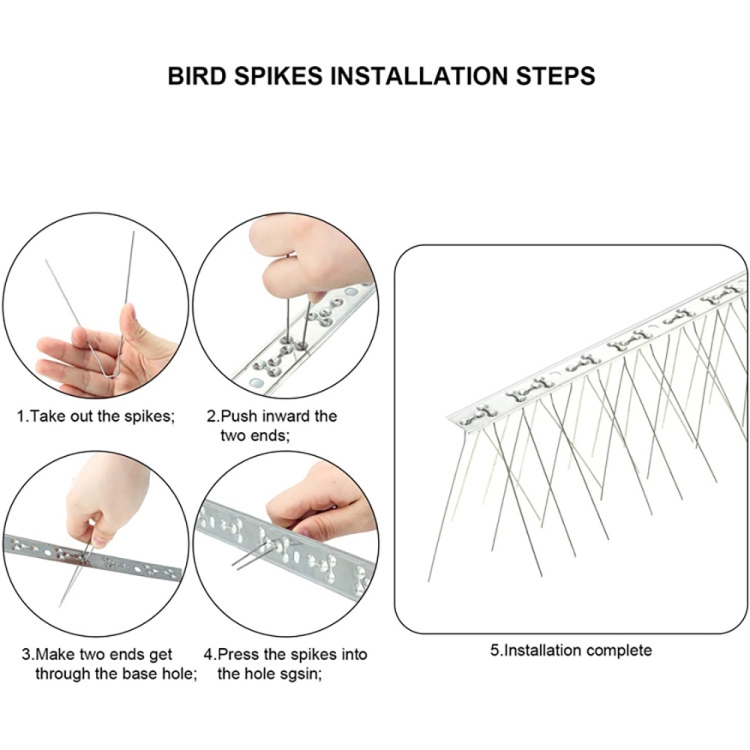 BIRD SPIKES INSTALLATION STEPS

1.Take out the spikes;

2.Push inward the two ends;

3.Make two ends get through the base hole;

4.Press the spikes into the hole sgsin;

5.Installation complete