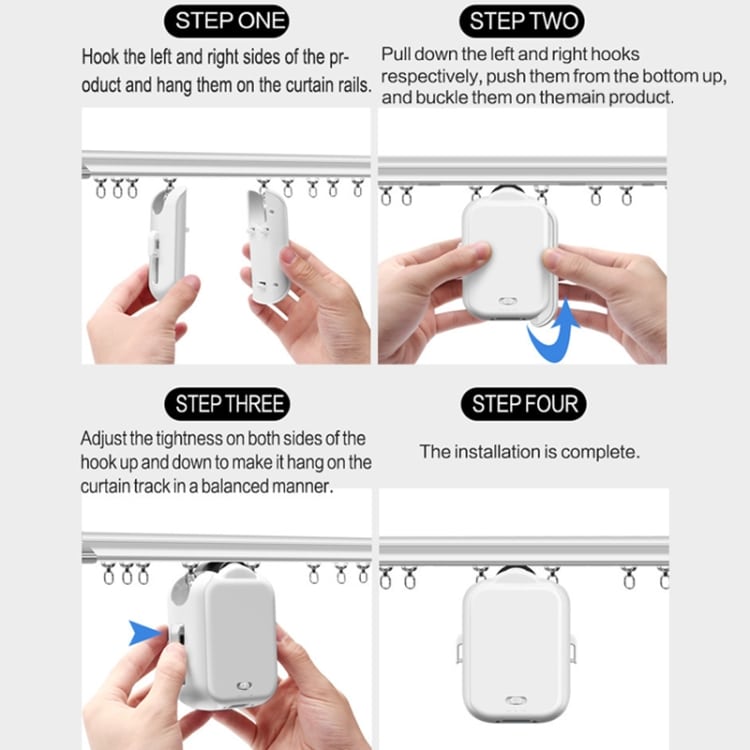 STEP ONE

Hook the left and right sides of the product and hang them on the curtain rails.

STEP TWO

Pull down the left and right hooks respectively, push them from the bottom up, and buckle them on themain product.

STEP THREE

Adjust the tightness on both sides of the hook up and down to make it hang on the curtain track in a balanced manner.

STEP FOUR

The installation is complete.