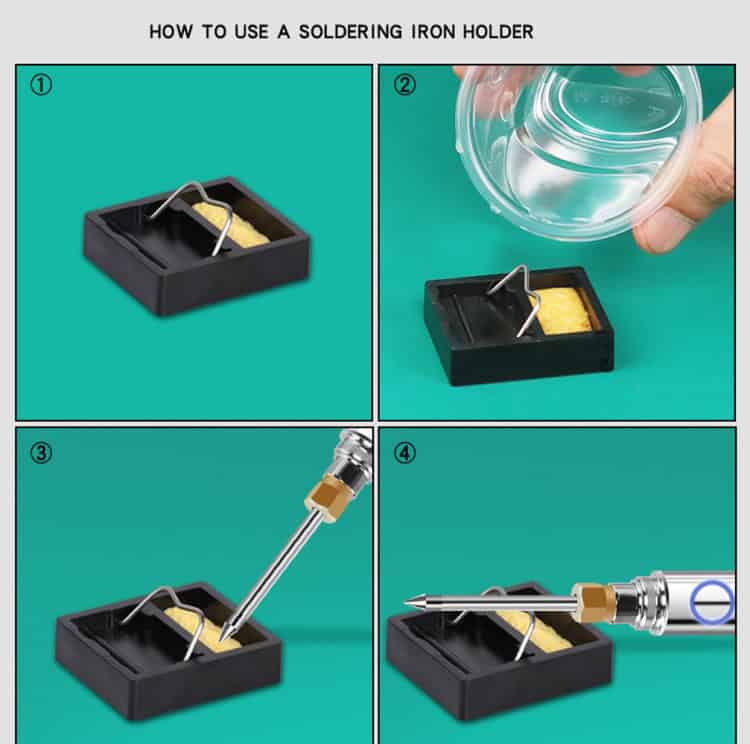 HOW TO USE A SOLDERING IRON HOLDER

①

②

③

④