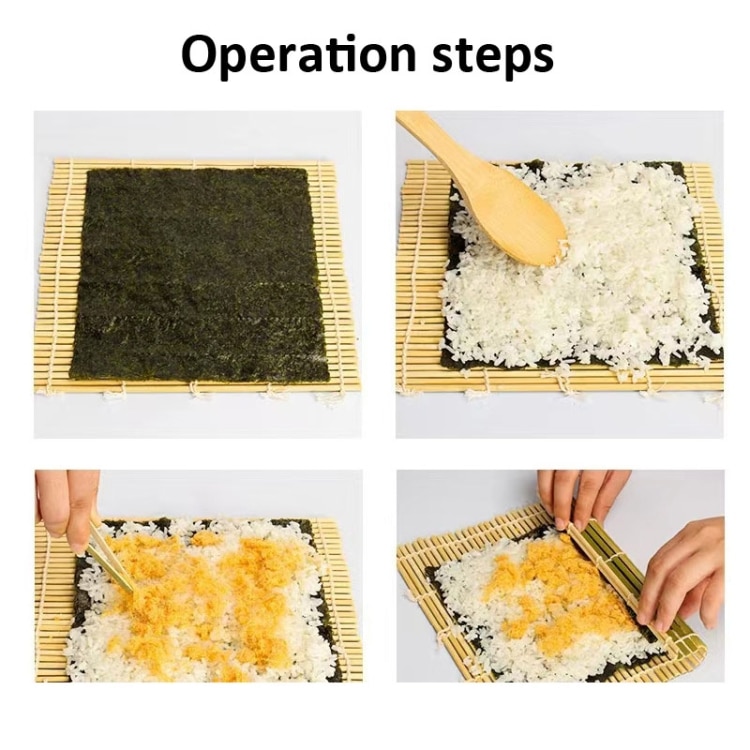 Operation steps