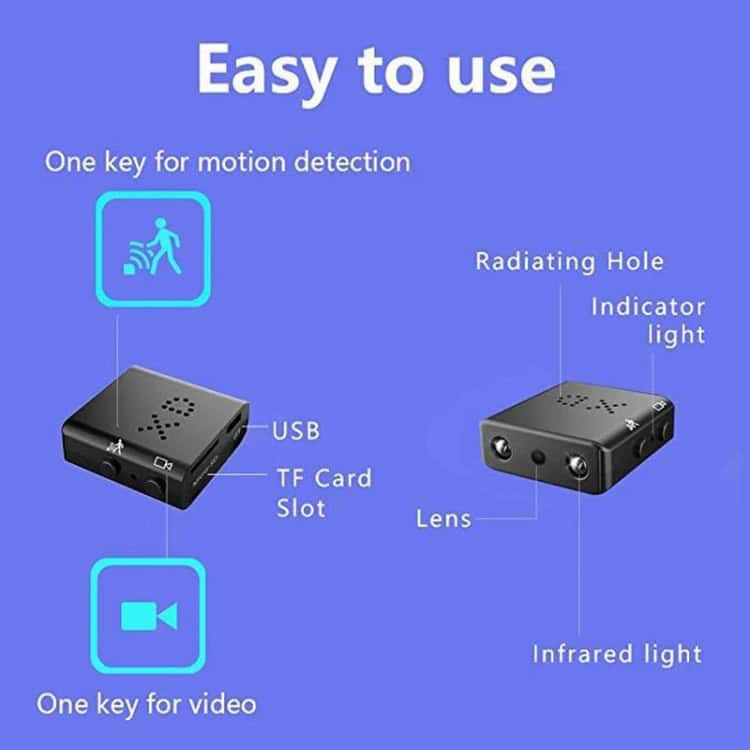 Easy to use

One key for motion detection

USB

TF Card Slot

One key for video

Radiating Hole

Indicator light

Lens

Infrared light