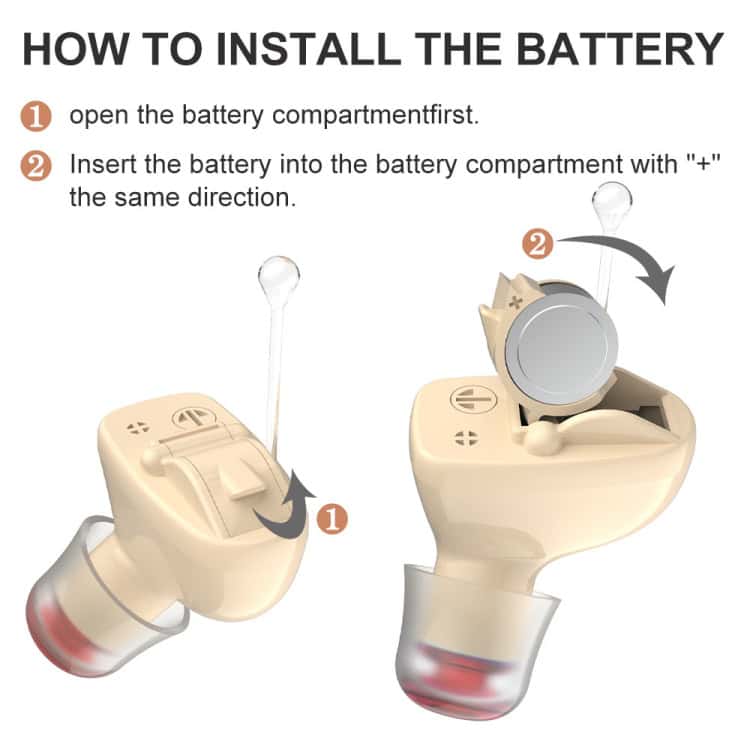 HOW TO INSTALL THE BATTERY

1 open the battery compartmentfirst.

2 Insert the battery into the battery compartment with "+" the same direction.

2

+

1