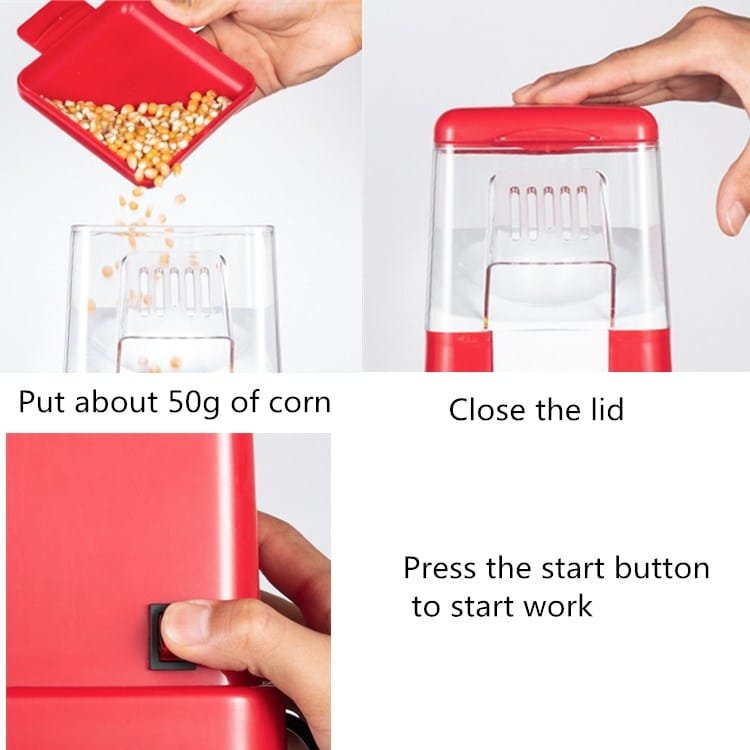 Put about 50g of corn

Close the lid

Press the start button to start work